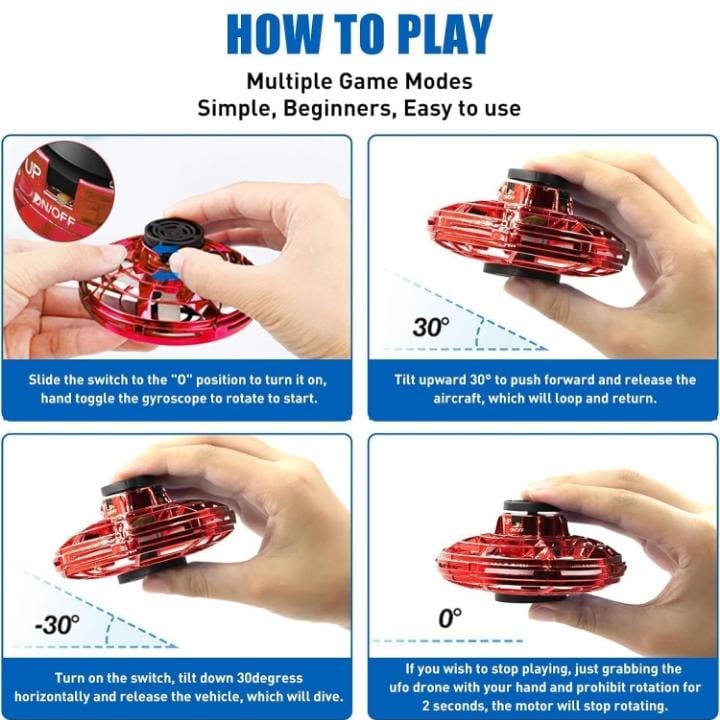 HOW TO PLAY

Multiple Game Modes
Simple, Beginners, Easy to use

UP
ON/OFF

Slide the switch to the "O" position to turn it on, hand toggle the gyroscope to rotate to start.

30°

Tilt upward 30° to push forward and release the aircraft, which will loop and return.

-30°

Turn on the switch, tilt down 30degress horizontally and release the vehicle, which will dive.

0°

If you wish to stop playing, just grabbing the ufo drone with your hand and prohibit rotation for 2 seconds, the motor will stop rotating.